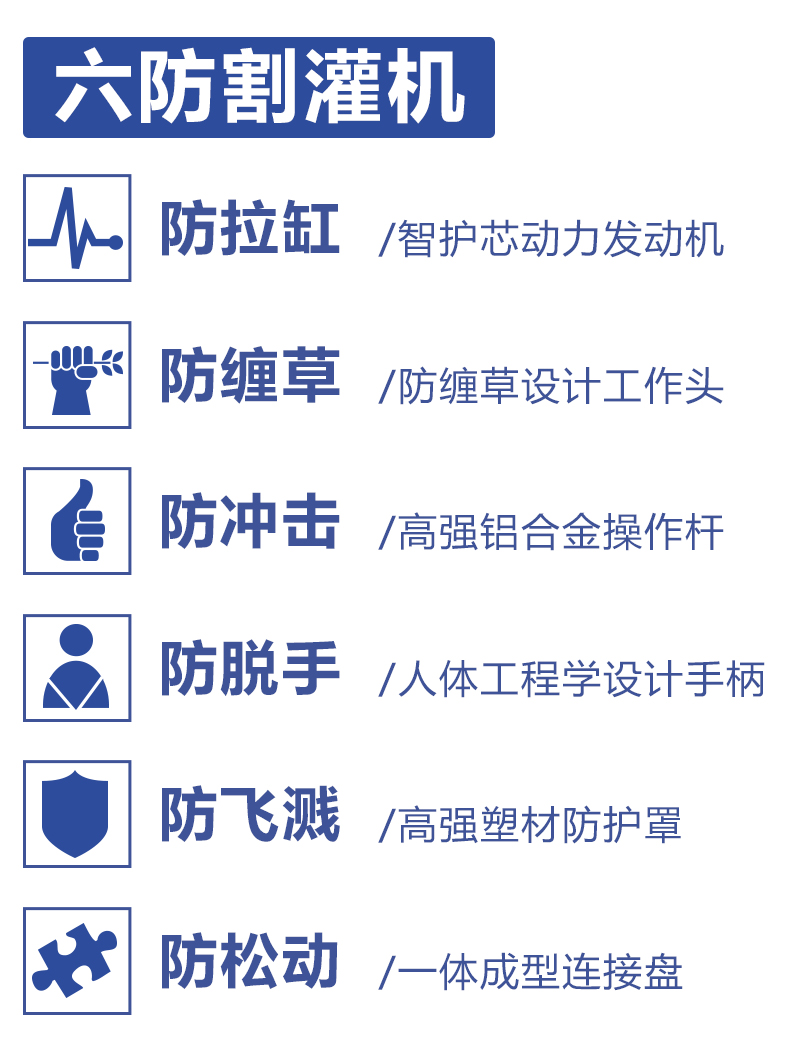 六防割灌机

防拉缸 /智护芯动力发动机

防缠草 /防缠草设计工作头

防冲击 /高强铝合金操作杆

防脱手 /人体工程学设计手柄

防飞溅 /高强塑材防护罩

防松动 /一体成型连接盘