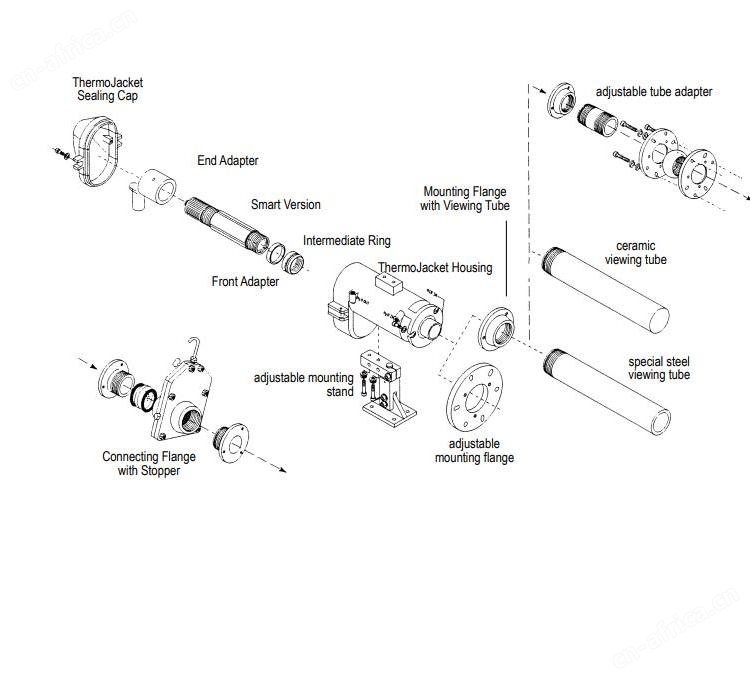 cn-africa.cn

ThermoJacket Sealing Cap

End Adapter

Smart Version

Intermediate Ring

Front Adapter

ThermoJacket Housing

Mounting Flange with Viewing Tube

adjustable tube adapter

ceramic viewing tube

special steel viewing tube

adjustable mounting stand

adjustable mounting flange

Connecting Flange with Stopper

cn-africa.cn