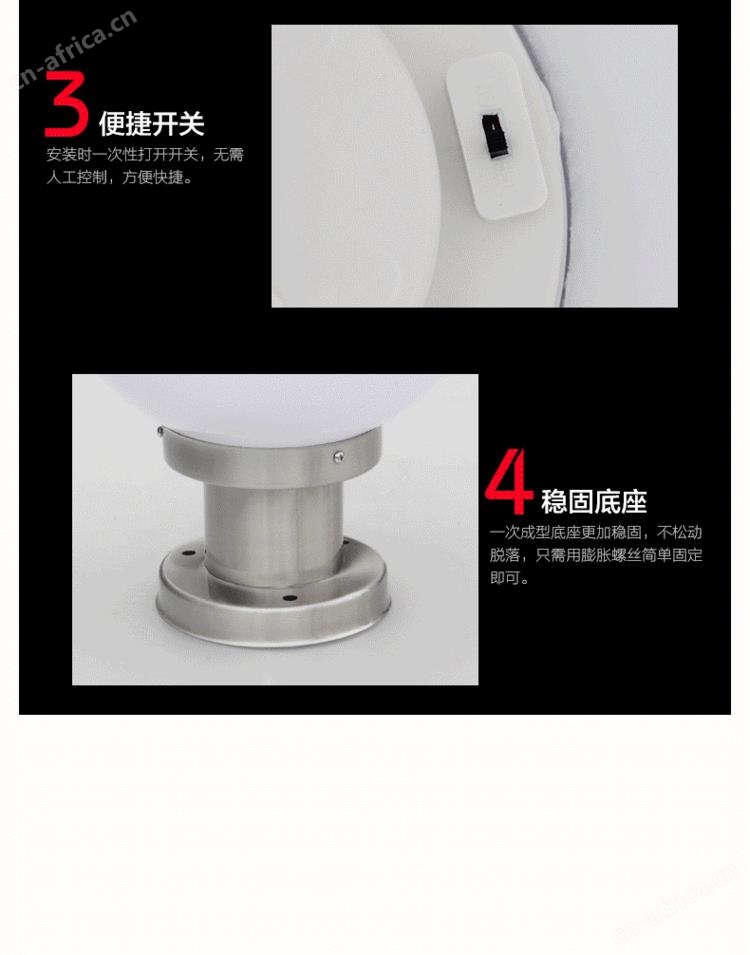 cn-africa.cn

3 便捷开关

安装时一次性打开开关，无需人工控制，方便快捷。

4 稳固底座

一次成型底座更加稳固，不松动脱落，只需用膨胀螺丝简单固定即可。

cn-africa.cn